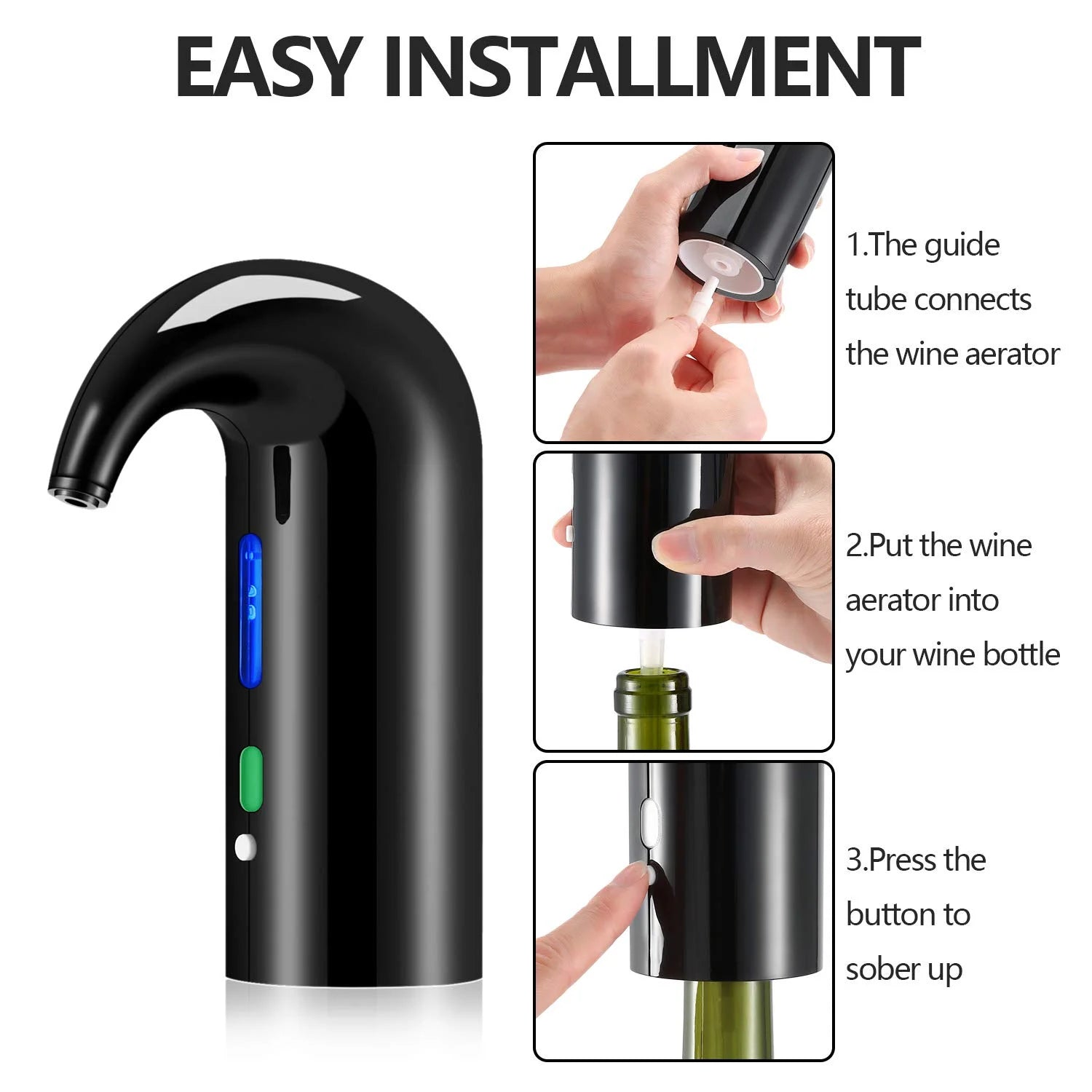 EASY INSTALLMENT

1.The guide tube connects the wine aerator

2.Put the wine aerator into your wine bottle

3.Press the button to sober up