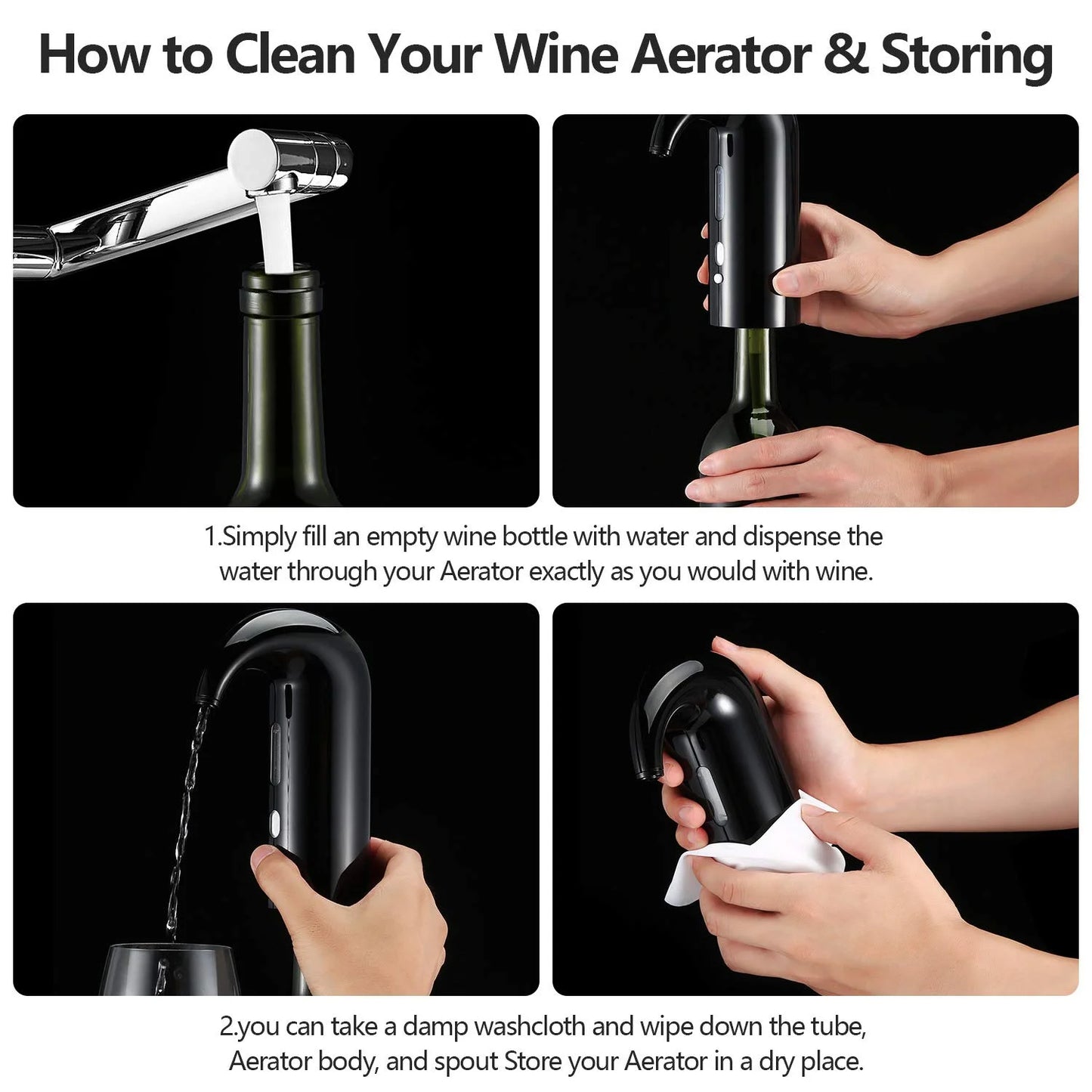 How to Clean Your Wine Aerator & Storing

1.Simply fill an empty wine bottle with water and dispense the water through your Aerator exactly as you would with wine.

2.you can take a damp washcloth and wipe down the tube, Aerator body, and spout Store your Aerator in a dry place.