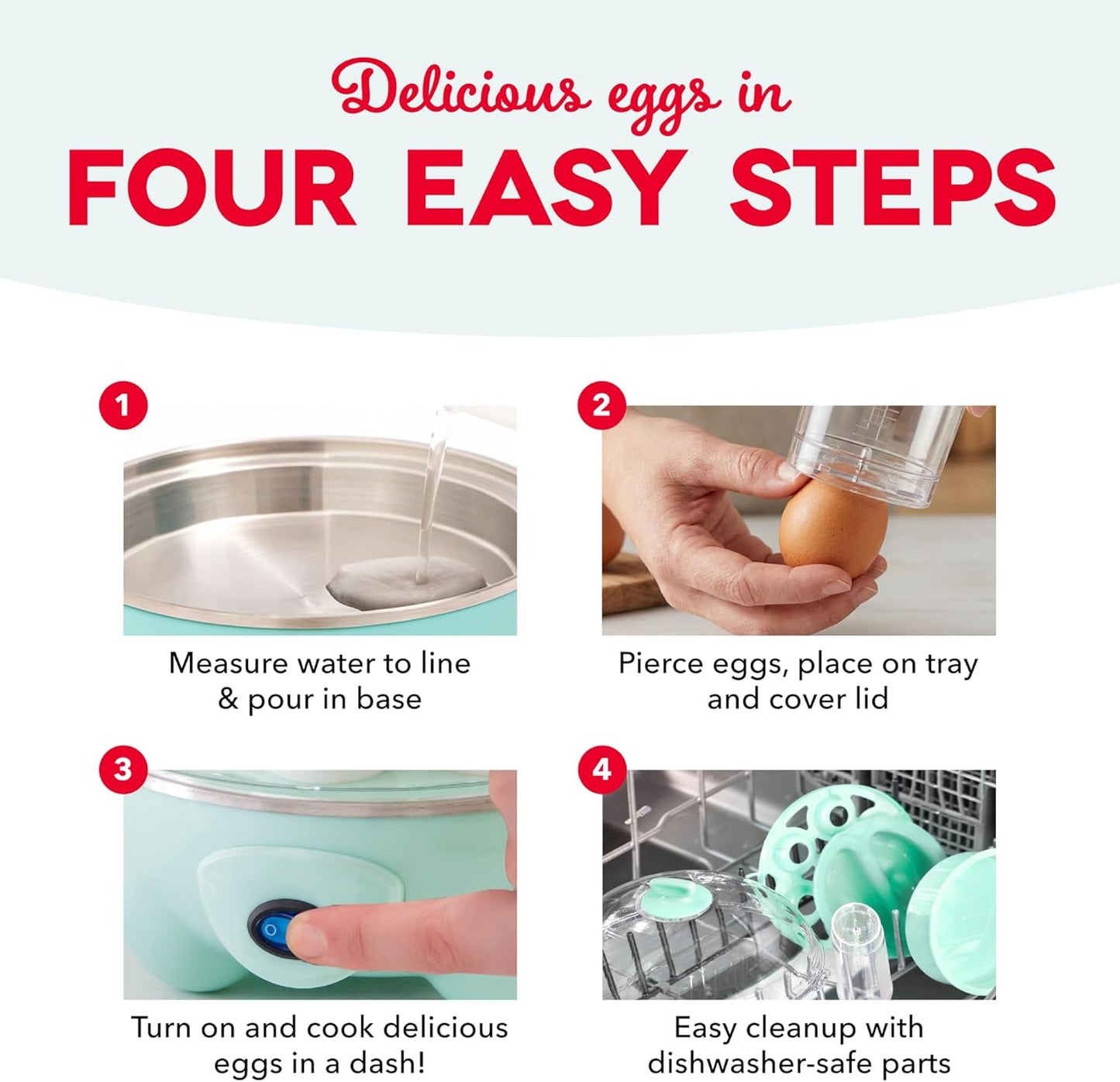 Delicious eggs in
FOUR EASY STEPS

1
Measure water to line & pour in base

2
Pierce eggs, place on tray and cover lid

3
Turn on and cook delicious eggs in a dash!

4
Easy cleanup with dishwasher-safe parts