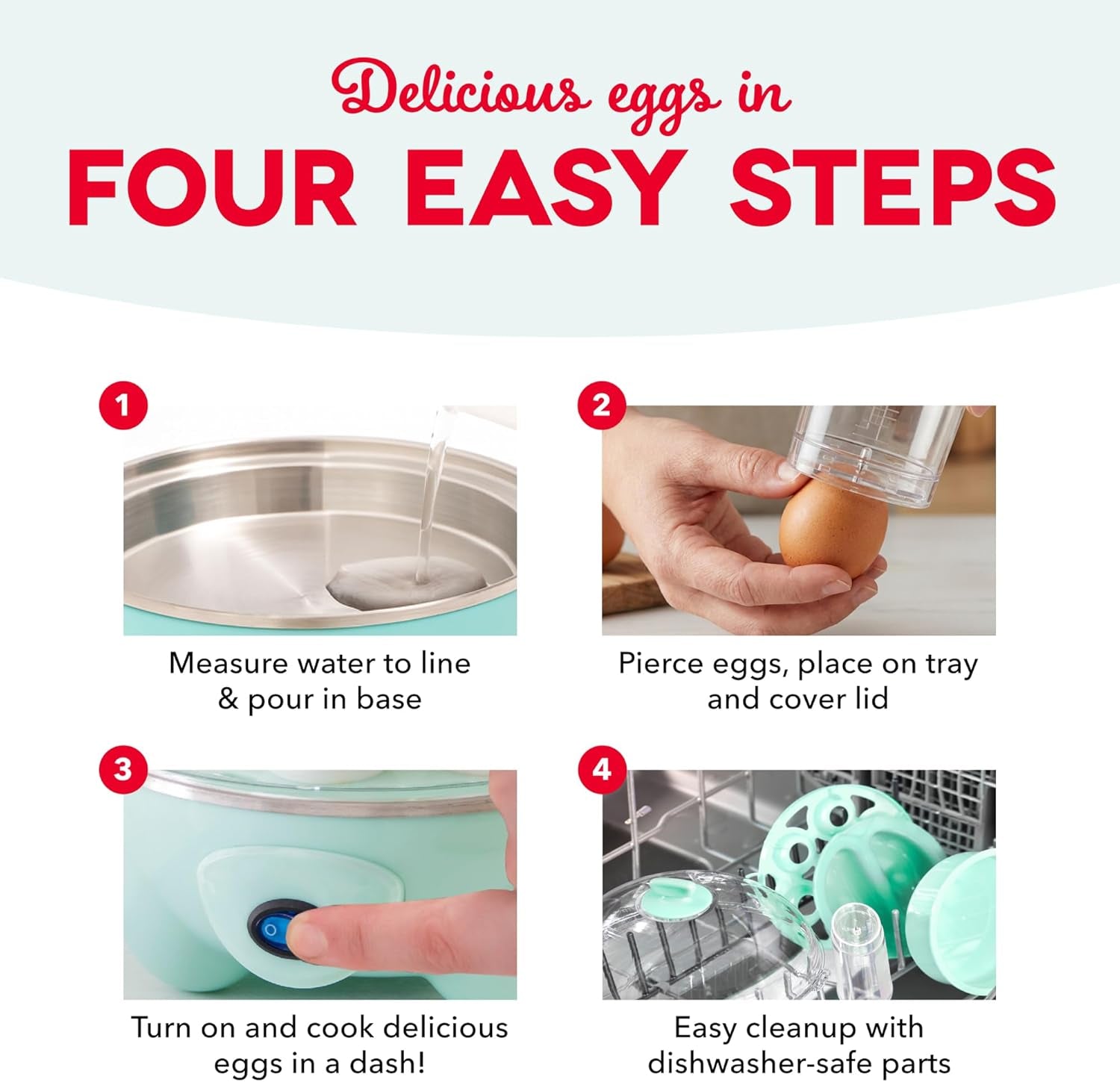 Delicious eggs in
FOUR EASY STEPS

1
Measure water to line & pour in base

2
Pierce eggs, place on tray and cover lid

3
Turn on and cook delicious eggs in a dash!

4
Easy cleanup with dishwasher-safe parts