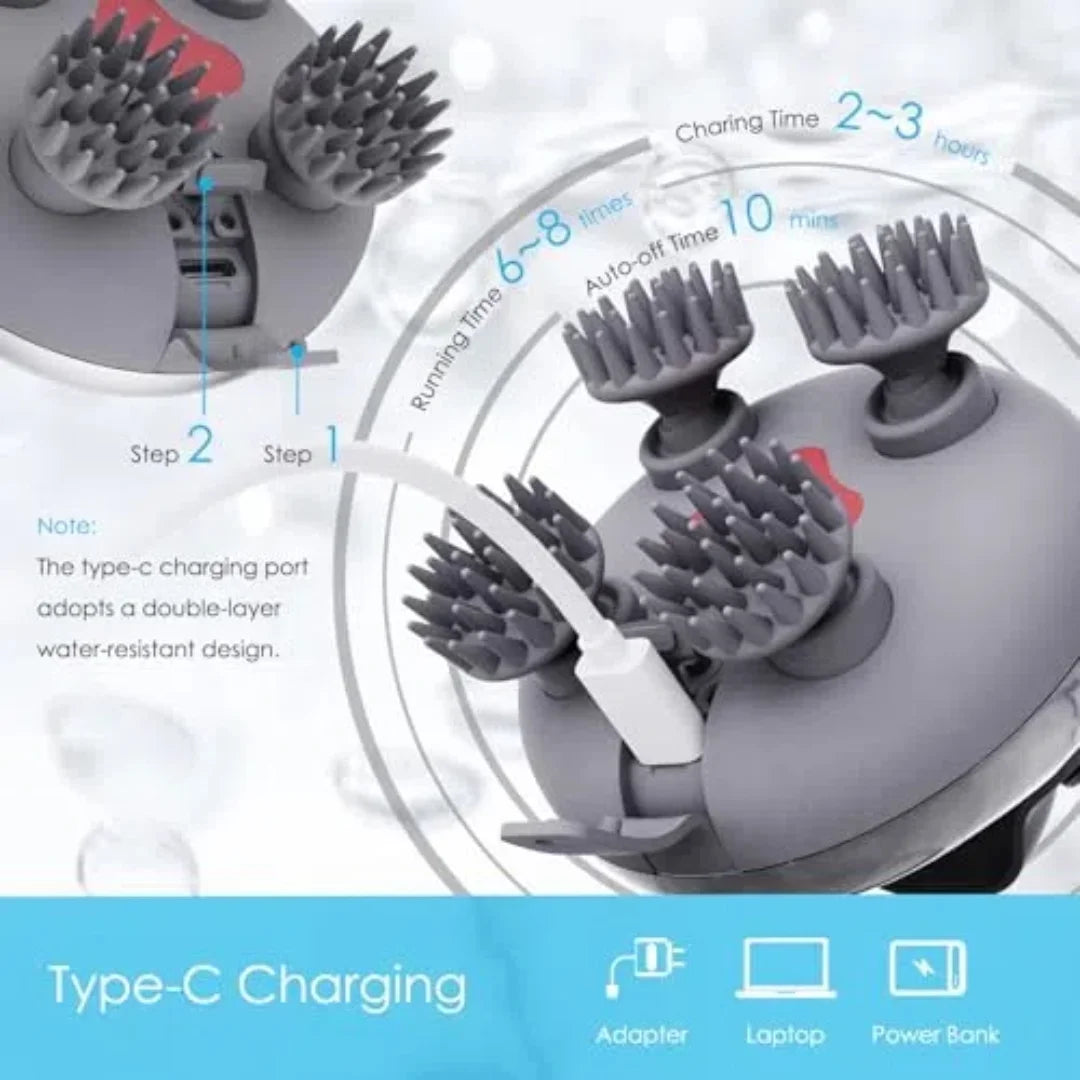 Charing Time 2~3 hours

Running Time 6~8 times

Auto-off Time 10 mins

Step 2

Step 1

Note:
The type-c charging port adopts a double-layer water-resistant design.

Type-C Charging

Adapter

Laptop

Power Bank