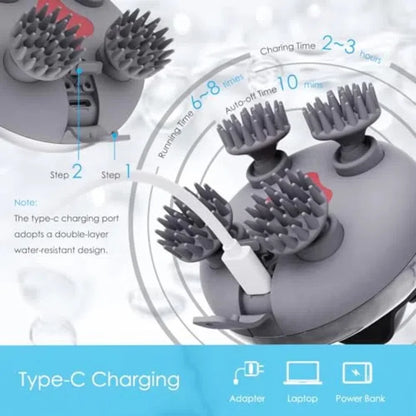 Charing Time 2~3 hours

Running Time 6~8 times

Auto-off Time 10 mins

Step 2 Step 1

Note:
The type-c charging port adopts a double-layer water-resistant design.

Type-C Charging

Adapter Laptop Power Bank