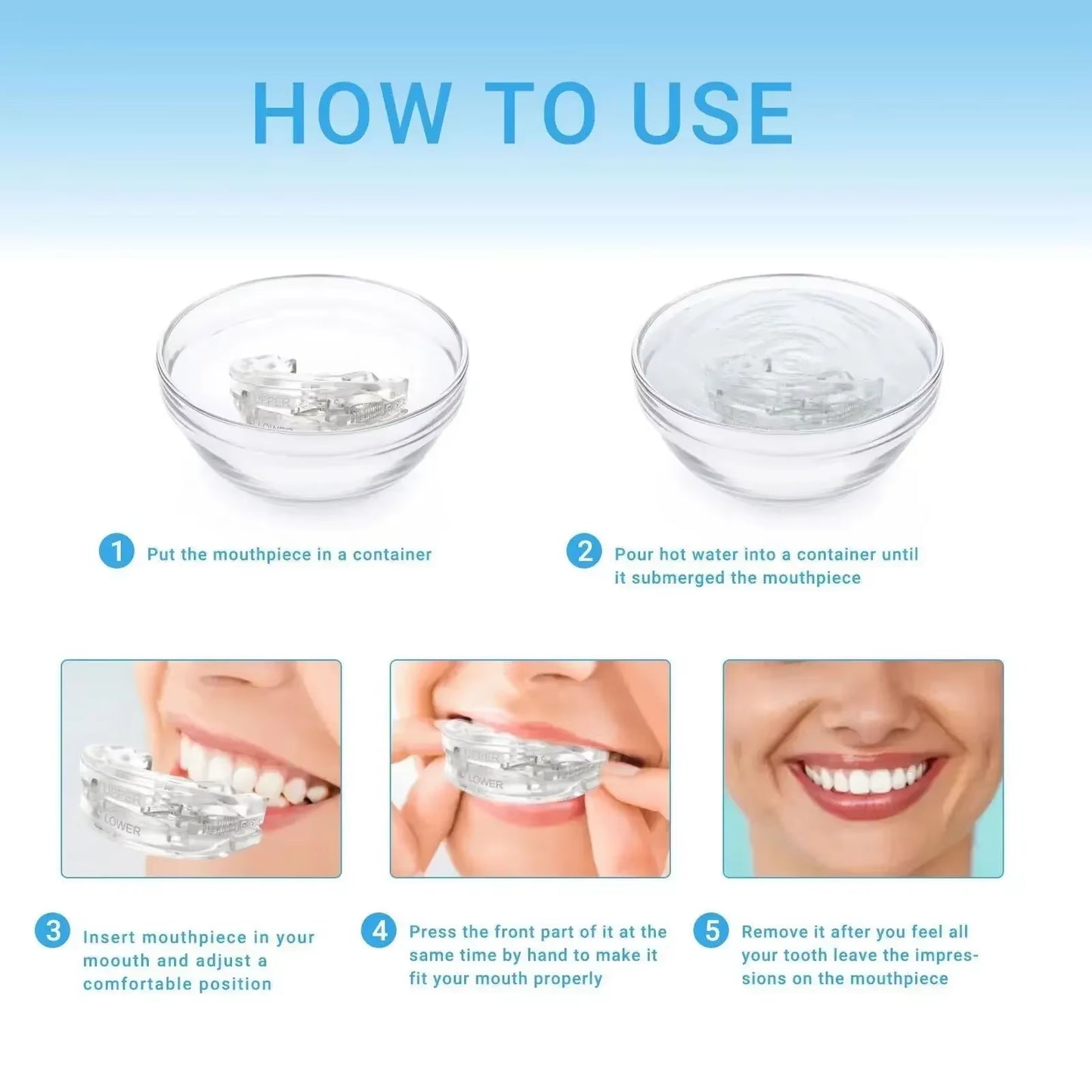 HOW TO USE

UPPER
LOWER

1 Put the mouthpiece in a container

2 Pour hot water into a container until it submerged the mouthpiece

UPPER
LOWER

UPPER
LOWER

3 Insert mouthpiece in your moouth and adjust a comfortable position

4 Press the front part of it at the same time by hand to make it fit your mouth properly

5 Remove it after you feel all your tooth leave the impressions on the mouthpiece