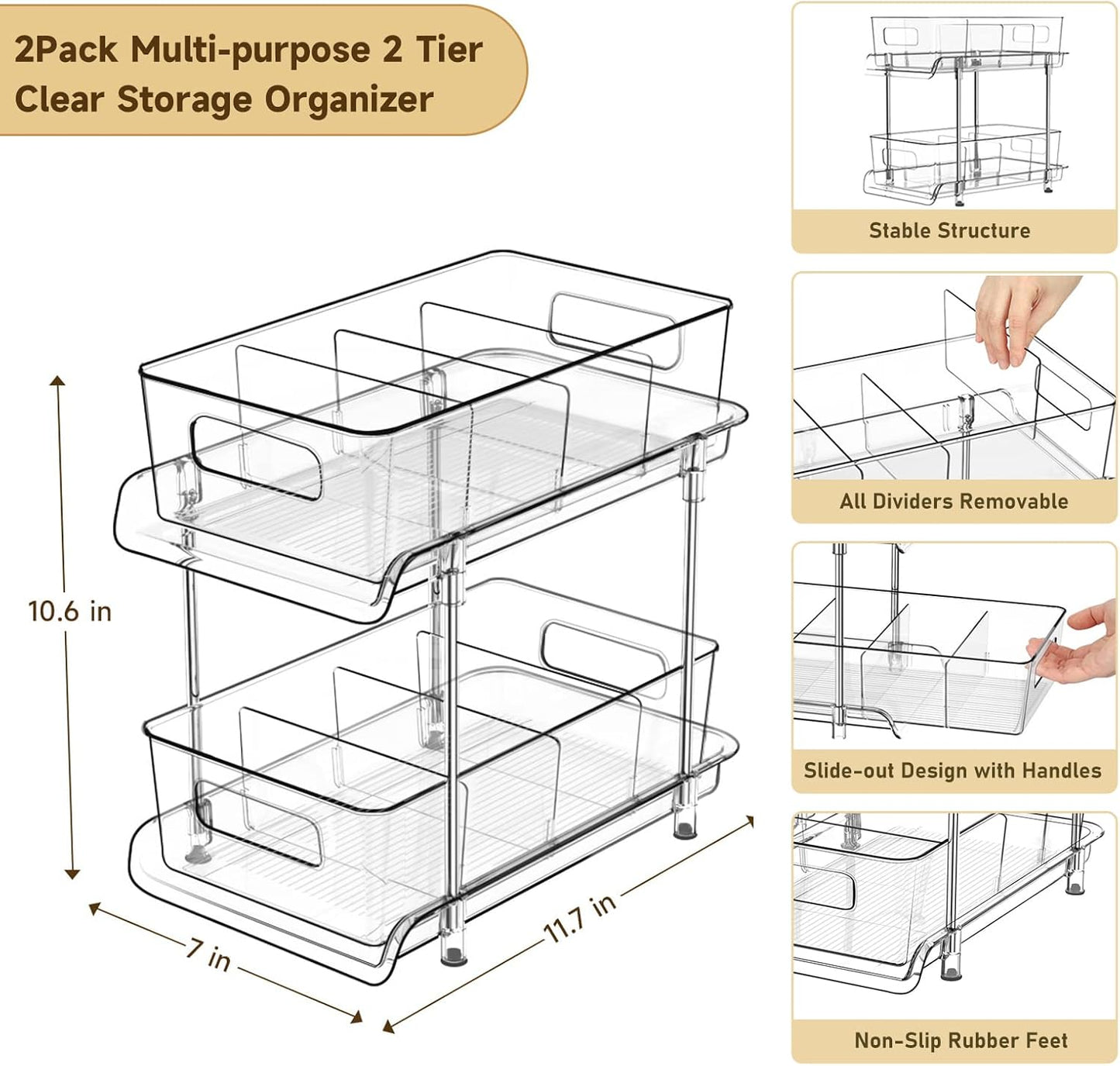 2Pack Multi-purpose 2 Tier Clear Storage Organizer

10.6 in

7 in

11.7 in

Stable Structure

All Dividers Removable

Slide-out Design with Handles

Non-Slip Rubber Feet