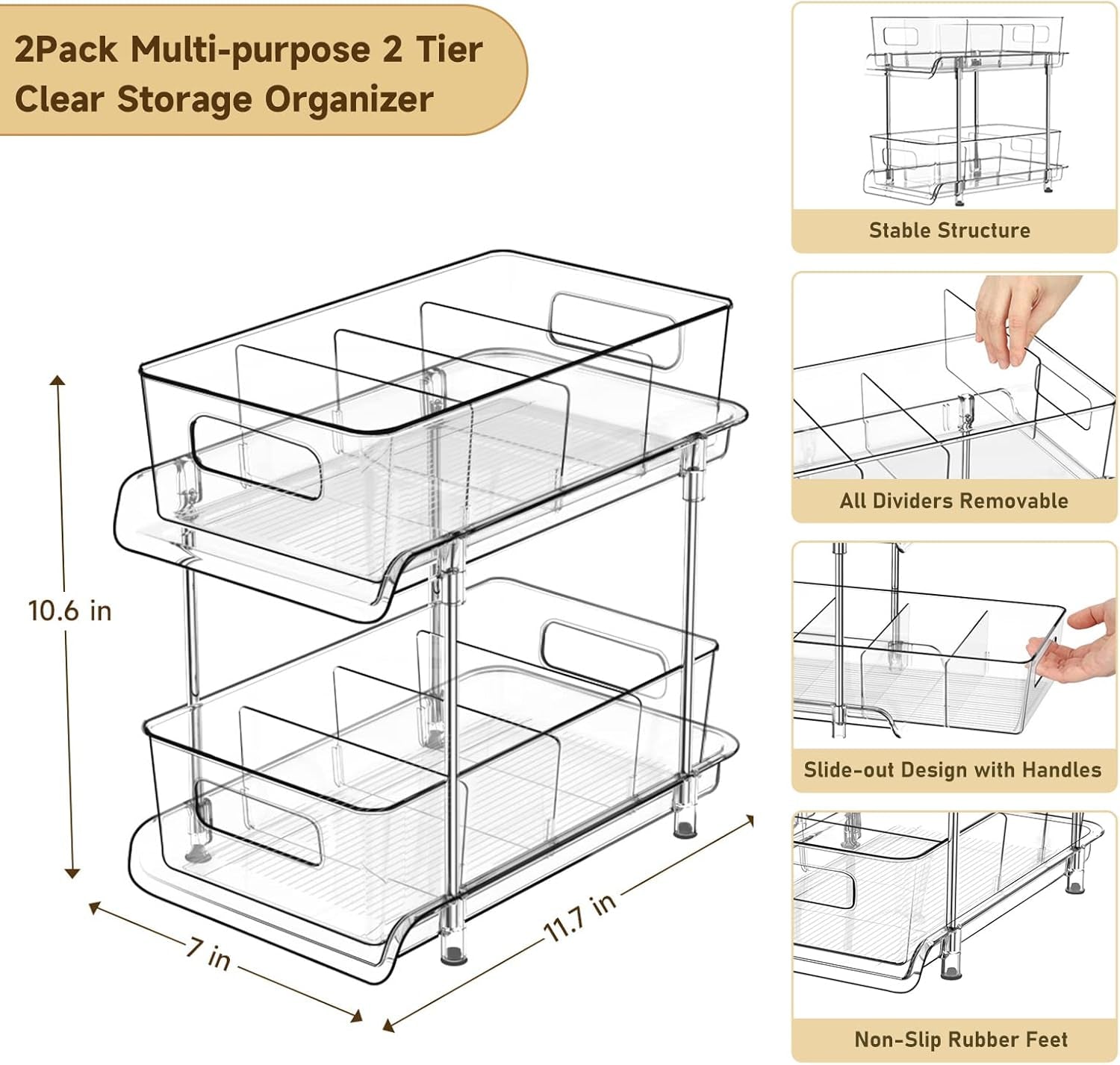 2Pack Multi-purpose 2 Tier Clear Storage Organizer

10.6 in

7 in

11.7 in

Stable Structure

All Dividers Removable

Slide-out Design with Handles

Non-Slip Rubber Feet