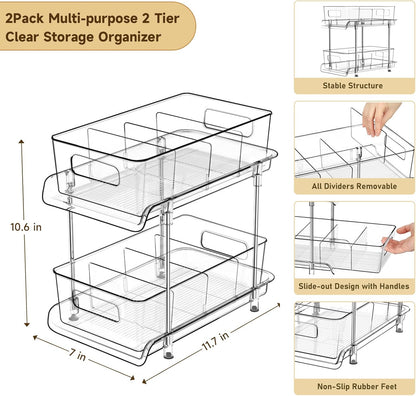 2Pack Multi-purpose 2 Tier Clear Storage Organizer

10.6 in

7 in

11.7 in

Stable Structure

All Dividers Removable

Slide-out Design with Handles

Non-Slip Rubber Feet