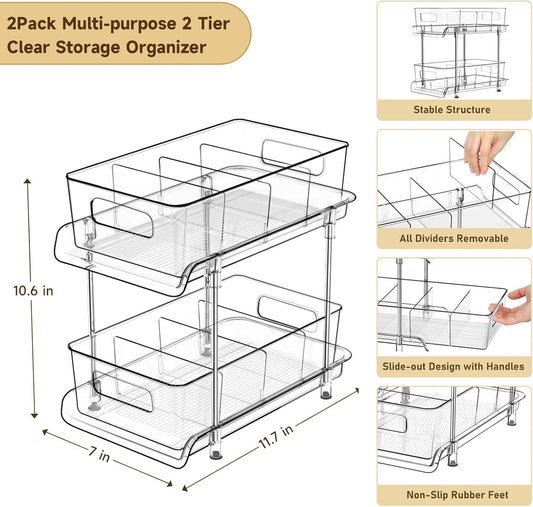 2Pack Multi-purpose 2 Tier Clear Storage Organizer

10.6 in

7 in

11.7 in

Stable Structure

All Dividers Removable

Slide-out Design with Handles

Non-Slip Rubber Feet