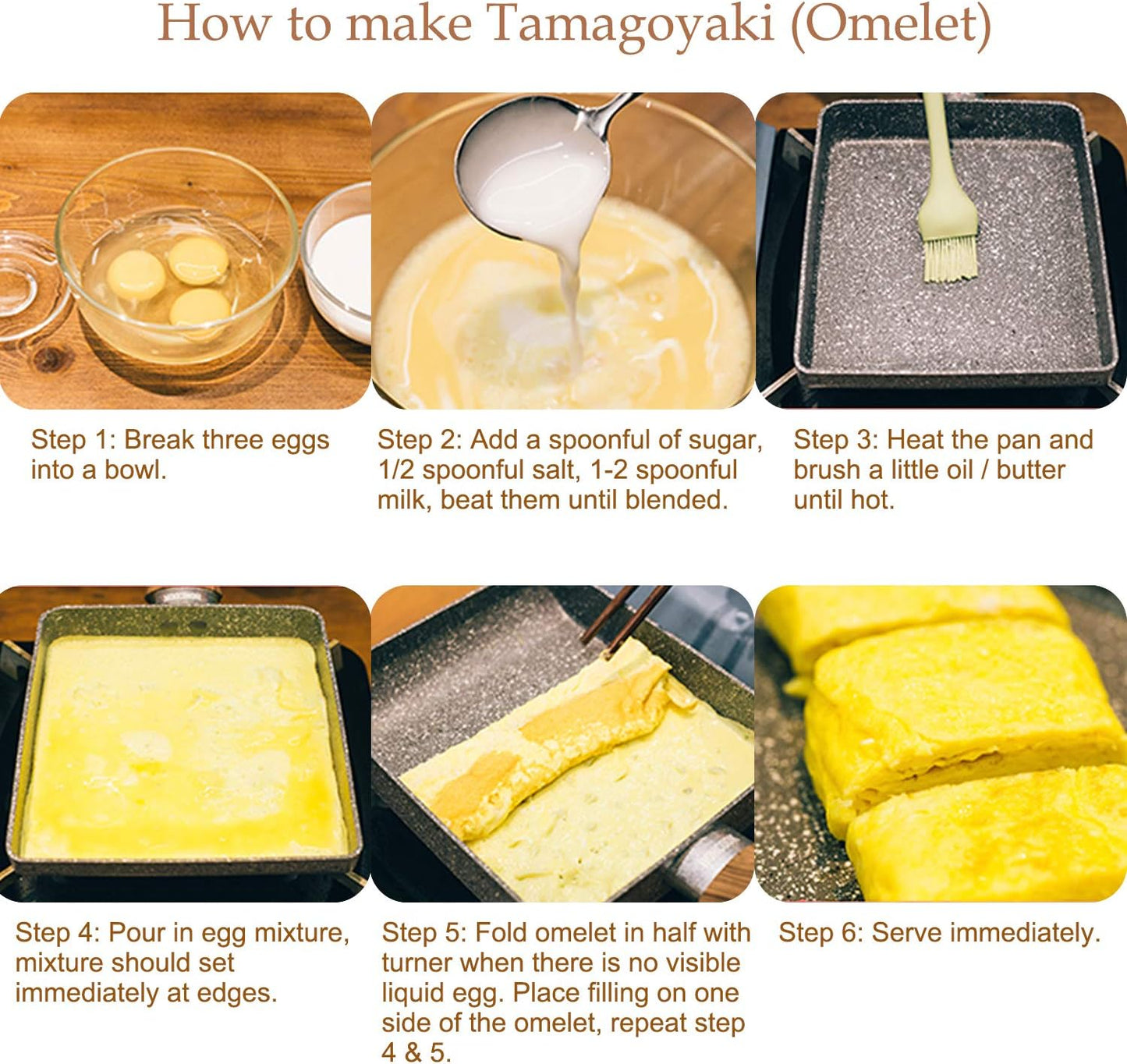 How to make Tamagoyaki (Omelet)

Step 1: Break three eggs into a bowl.

Step 2: Add a spoonful of sugar, 1/2 spoonful salt, 1-2 spoonful milk, beat them until blended.

Step 3: Heat the pan and brush a little oil / butter until hot.

Step 4: Pour in egg mixture, mixture should set immediately at edges.

Step 5: Fold omelet in half with turner when there is no visible liquid egg. Place filling on one side of the omelet, repeat step 4 & 5.

Step 6: Serve immediately.