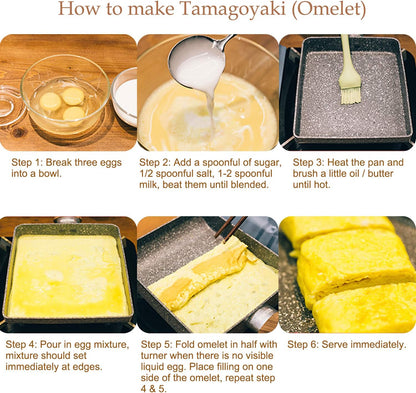 How to make Tamagoyaki (Omelet)

Step 1: Break three eggs into a bowl.

Step 2: Add a spoonful of sugar, 1/2 spoonful salt, 1-2 spoonful milk, beat them until blended.

Step 3: Heat the pan and brush a little oil / butter until hot.

Step 4: Pour in egg mixture, mixture should set immediately at edges.

Step 5: Fold omelet in half with turner when there is no visible liquid egg. Place filling on one side of the omelet, repeat step 4 & 5.

Step 6: Serve immediately.